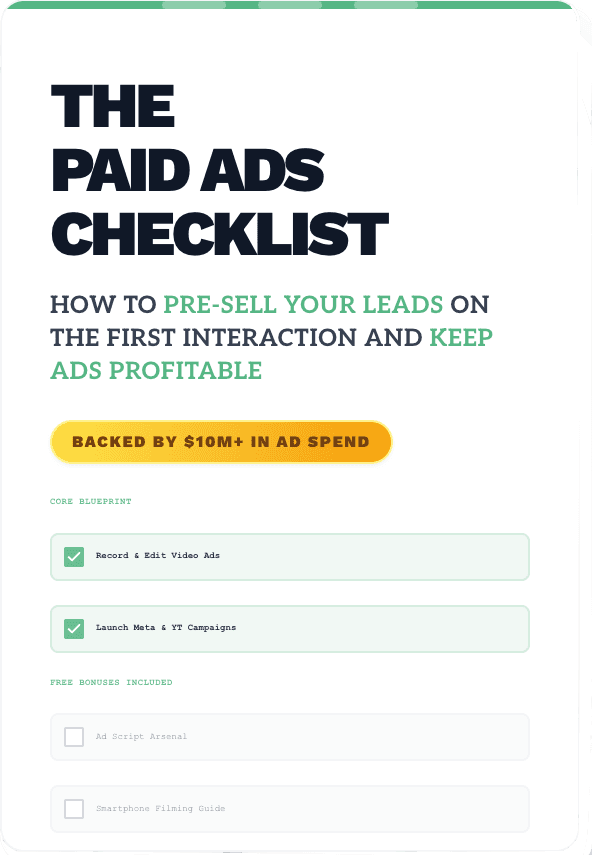 THE
PAID ADS
CHECKLIST

HOW TO PRE-SELL YOUR LEADS ON THE FIRST INTERACTION AND KEEP ADS PROFITABLE

BACKED BY $10M+ IN AD SPEND

CORE BLUEPRINT

Record & Edit Video Ads

Launch Meta & YT Campaigns

FREE BONUSES INCLUDED

Ad Script Arsenal

Smartphone Filming Guide